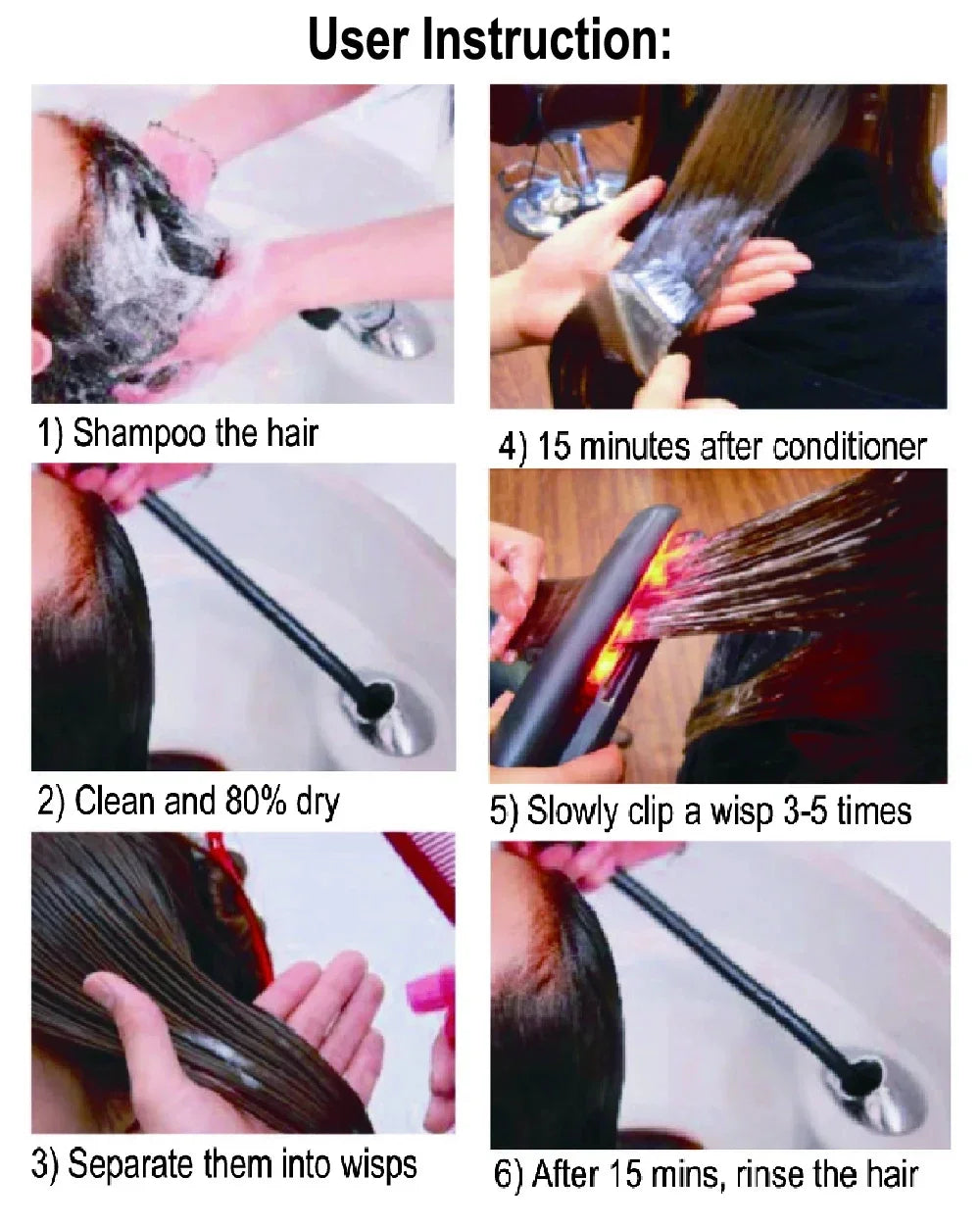 User Instruction:

1) Shampoo the hair

2) Clean and 80% dry

3) Separate them into wisps

4) 15 minutes after conditioner

5) Slowly clip a wisp 3-5 times

6) After 15 mins, rinse the hair